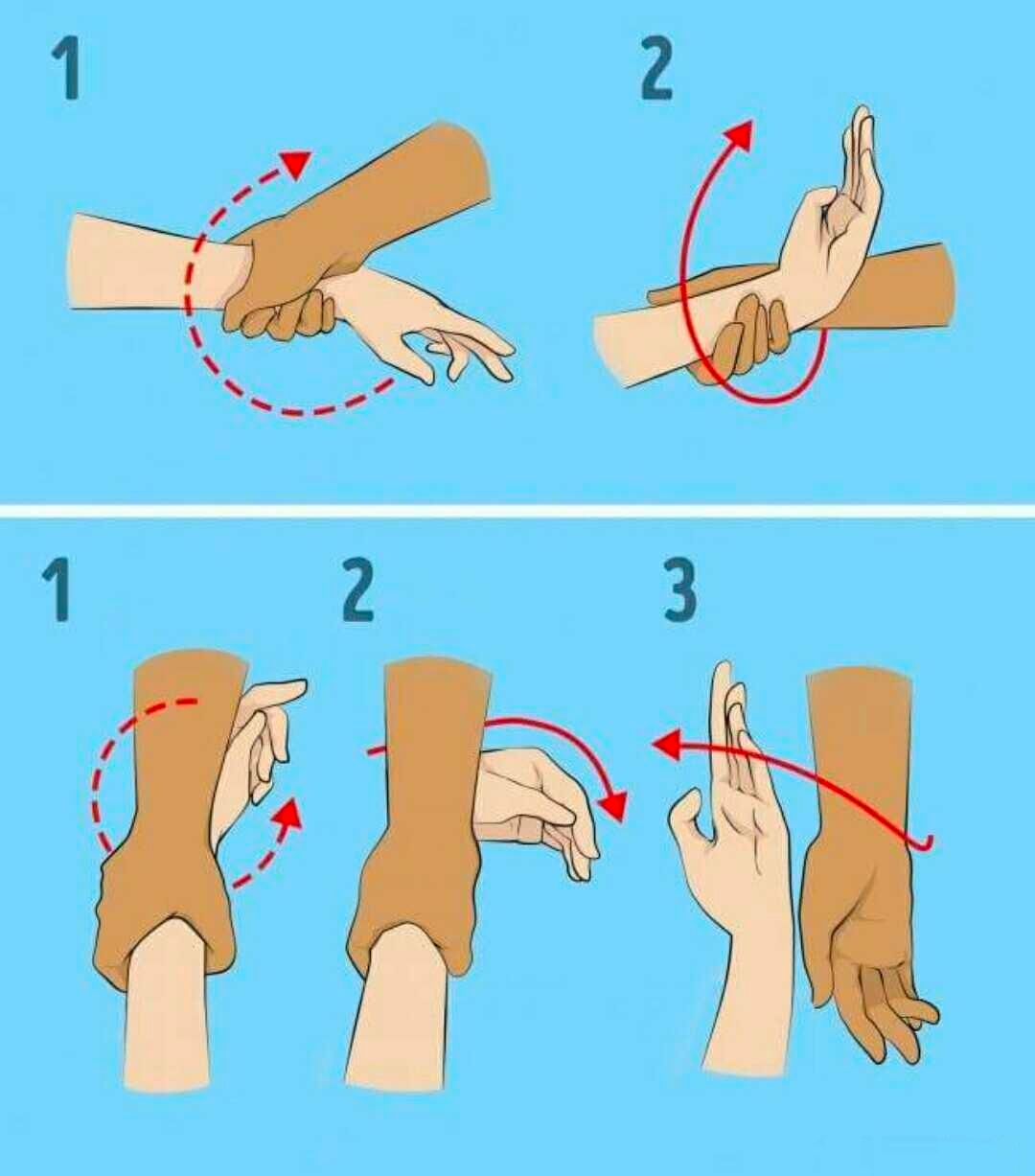 1

2

1

2

3